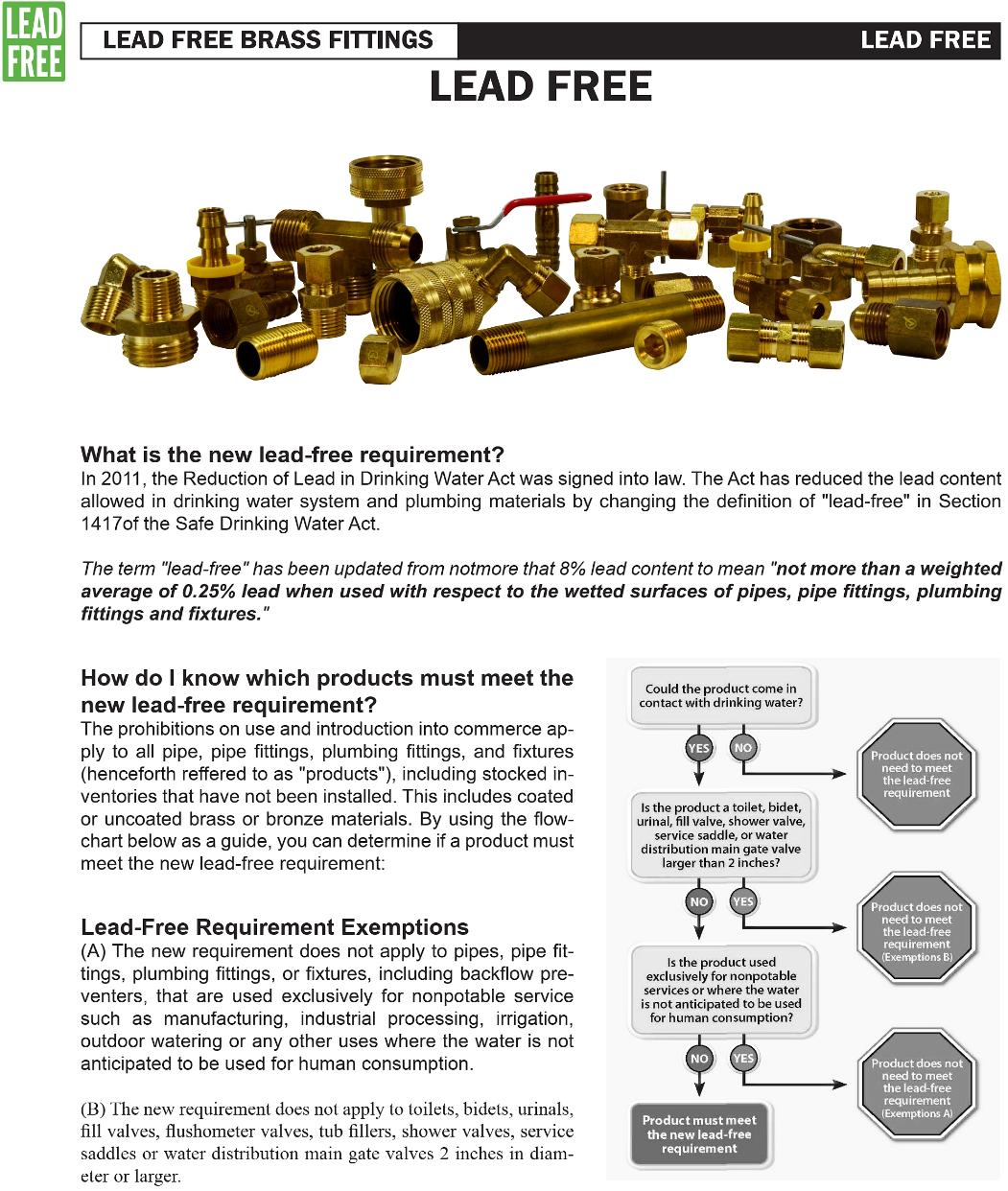 LEAD FREE

LEAD FREE BRASS FITTINGS

LEAD FREE

LEAD FREE

What is the new lead-free requirement?
In 2011, the Reduction of Lead in Drinking Water Act was signed into law. The Act has reduced the lead content allowed in drinking water system and plumbing materials by changing the definition of "lead-free" in Section 1417of the Safe Drinking Water Act.

The term "lead-free" has been updated from notmore that 8% lead content to mean "not more than a weighted average of 0.25% lead when used with respect to the wetted surfaces of pipes, pipe fittings, plumbing fittings and fixtures."

How do I know which products must meet the new lead-free requirement?
The prohibitions on use and introduction into commerce apply to all pipe, pipe fittings, plumbing fittings, and fixtures (henceforth reffered to as "products"), including stocked inventories that have not been installed. This includes coated or uncoated brass or bronze materials. By using the flowchart below as a guide, you can determine if a product must meet the new lead-free requirement:

Lead-Free Requirement Exemptions
(A) The new requirement does not apply to pipes, pipe fittings, plumbing fittings, or fixtures, including backflow preventers, that are used exclusively for nonpotable service such as manufacturing, industrial processing, irrigation, outdoor watering or any other uses where the water is not anticipated to be used for human consumption.

(B) The new requirement does not apply to toilets, bidets, urinals, fill valves, flushometer valves, tub fillers, shower valves, service saddles or water distribution main gate valves 2 inches in diameter or larger.

Could the product come in contact with drinking water?

YES

NO

Product does not need to meet the lead-free requirement

Is the product a toilet, bidet, urinal, fill valve, shower valve, service saddle, or water distribution main gate valve larger than 2 inches?

NO

YES

Product does not need to meet the lead-free requirement (Exemptions B)

Is the product used exclusively for nonpotable services or where the water is not anticipated to be used for human consumption?

NO

YES

Product does not need to meet the lead-free requirement (Exemptions A)

Product must meet the new lead-free requirement